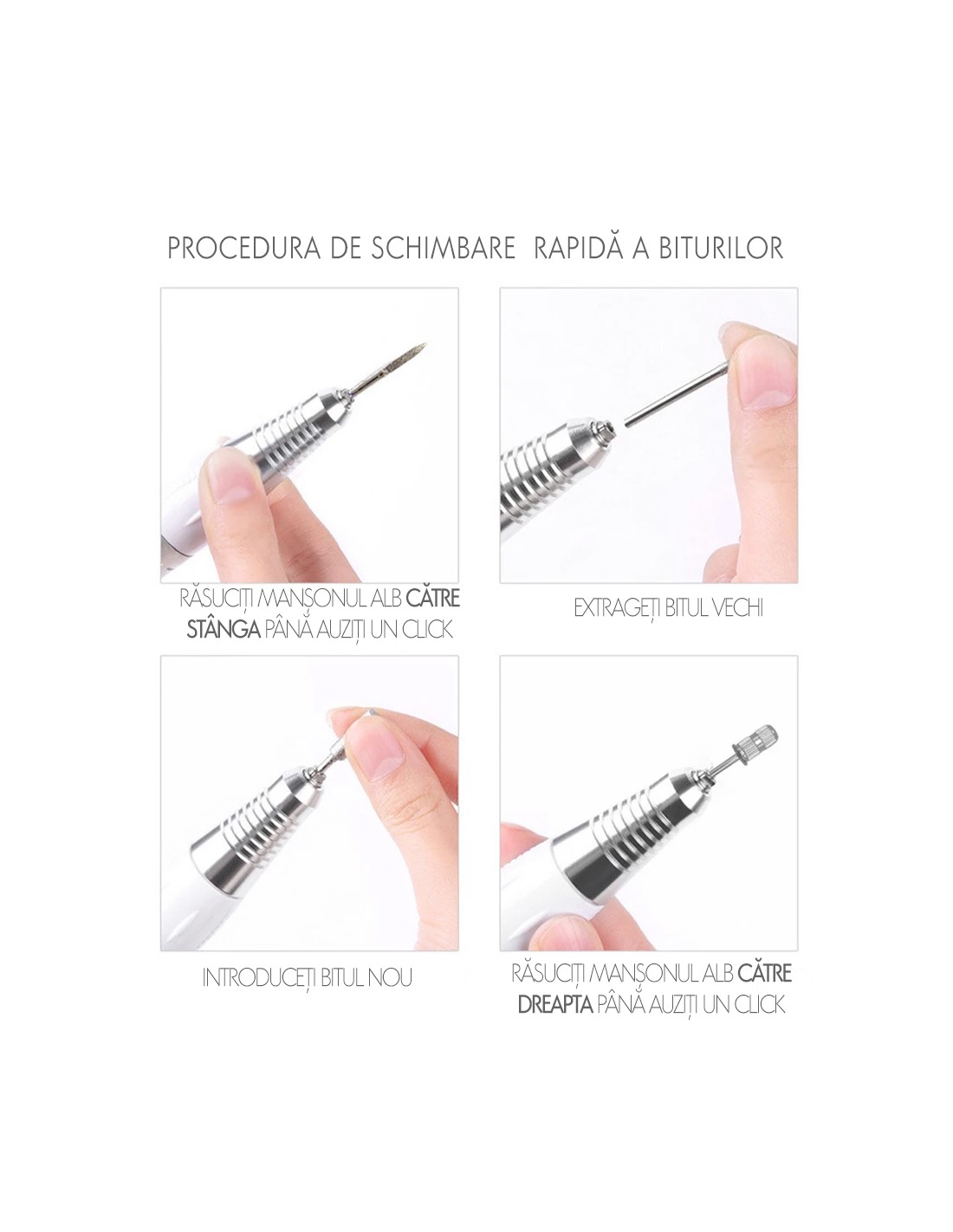 PROCEDURA DE SCHIMBARE RAPIDĂ A BITURILOR

RĂSUCIȚI MANȘONUL ALB CĂTRE STÂNGA PÂNĂ AUZIȚI UN CLICK

EXTRAGEȚI BITUL VECHI

INTRODUCEȚI BITUL NOU

RĂSUCIȚI MANȘONUL ALB CĂTRE DREAPTA PÂNĂ AUZIȚI UN CLICK